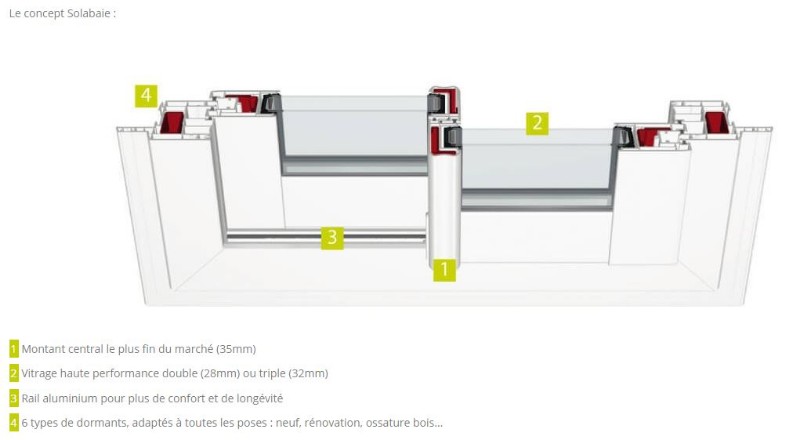 Le concept Solabaie :

4

2

3

1

1 Montant central le plus fin du marché (35mm)

2 Vitrage haute performance double (28mm) ou triple (32mm)

3 Rail aluminium pour plus de confort et de longévité

4 6 types de dormants, adaptés à toutes les poses : neuf, rénovation, ossature bois...